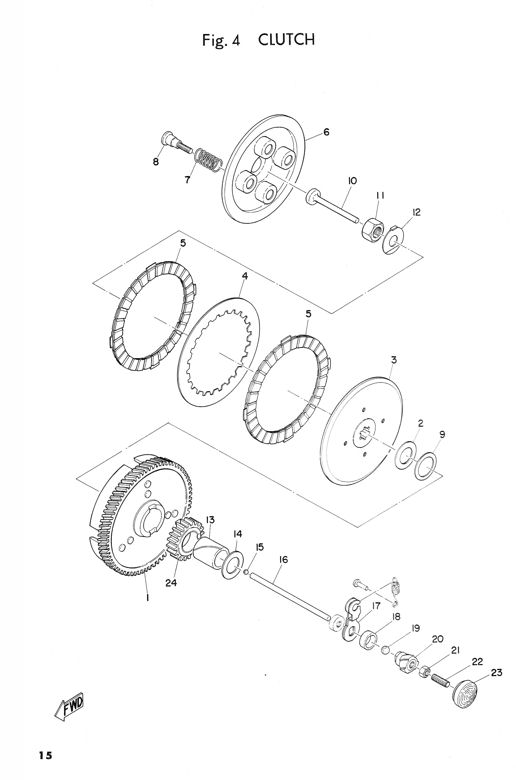 Fig. 4 CLUTCH

6
8
7
10
11
12
5
4
5
3
2
9
13
14
15
16
24
1
17
18
19
20
21
22
23
FWD

15