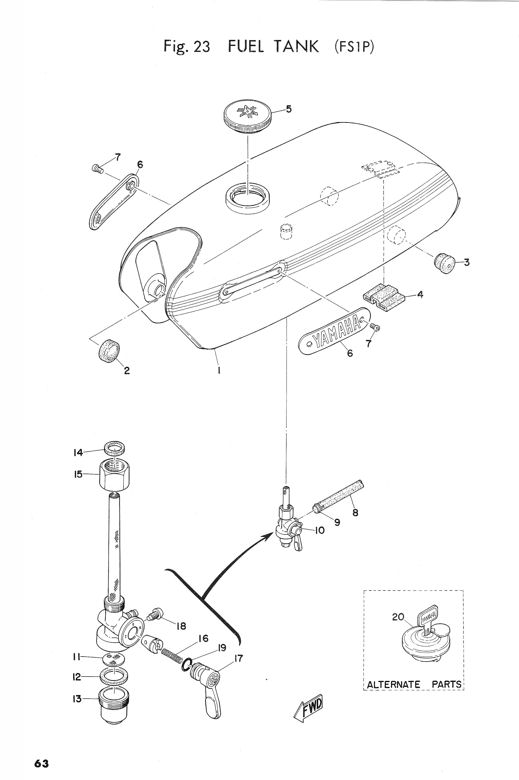 Fig. 23 FUEL TANK (FS1P)

5
7
6
3
4
YAMAHA
7
6
2
1
14
15
8
9
10
18
16
19
17
11
12
13
20
ALTERNATE PARTS
FWD

63