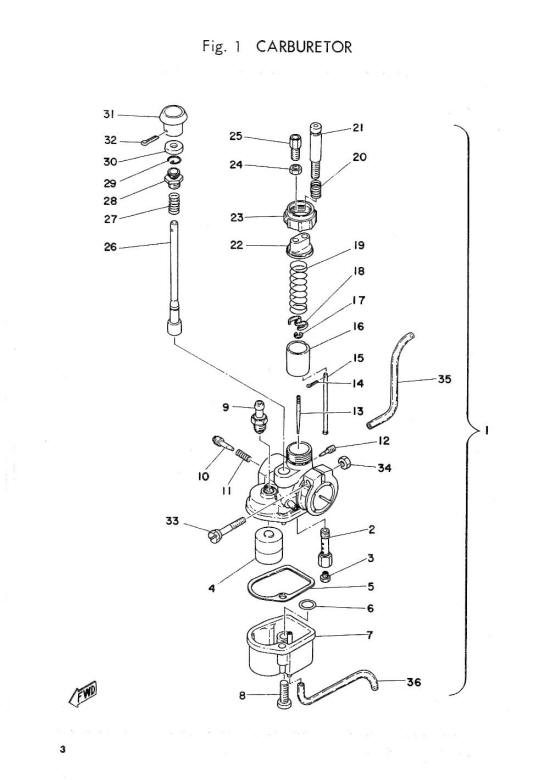 Fig. 1 CARBURETOR

31
32
30
29
28
27
26
25
24
23
22
21
20
19
18
17
16
15
14
13
35
9
12
10
11
34
1
33
2
3
4
5
6
7
8
36
FWD

3